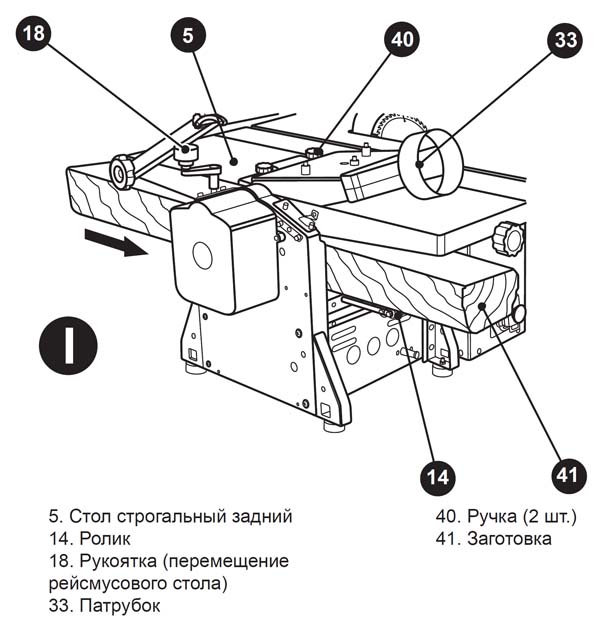 18
5
40
33
I
14
41

5. Стол строгальный задний
14. Ролик
18. Рукоятка (перемещение рейсмусового стола)
33. Патрубок

40. Ручка (2 шт.)
41. Заготовка